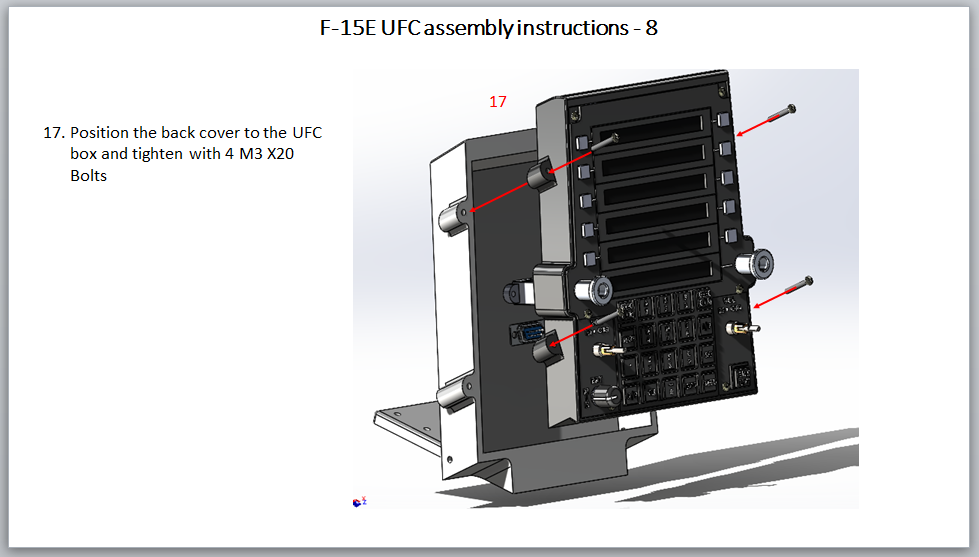 F-15E UFC assembly instructions - 8

17. Position the back cover to the UFC box and tighten with 4 M3 X20 Bolts

17