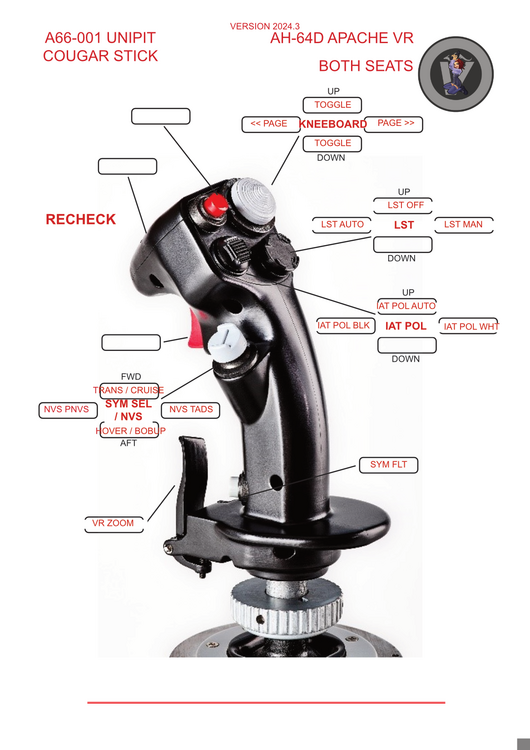 A66-001 UNIPIT
COUGAR STICK

VERSION 2024.3
AH-64D APACHE VR

BOTH SEATS

UP
TOGGLE
<< PAGE
KNEEBOARD
PAGE >>
TOGGLE
DOWN

RECHECK

UP
LST OFF
LST AUTO
LST
LST MAN
DOWN

UP
IAT POL AUTO
IAT POL BLK
IAT POL
IAT POL WHT
DOWN

FWD
TRANS / CRUISE
NVS PNVS
SYM SEL / NVS
NVS TADS
HOVER / BOBUP
AFT

SYM FLT

VR ZOOM