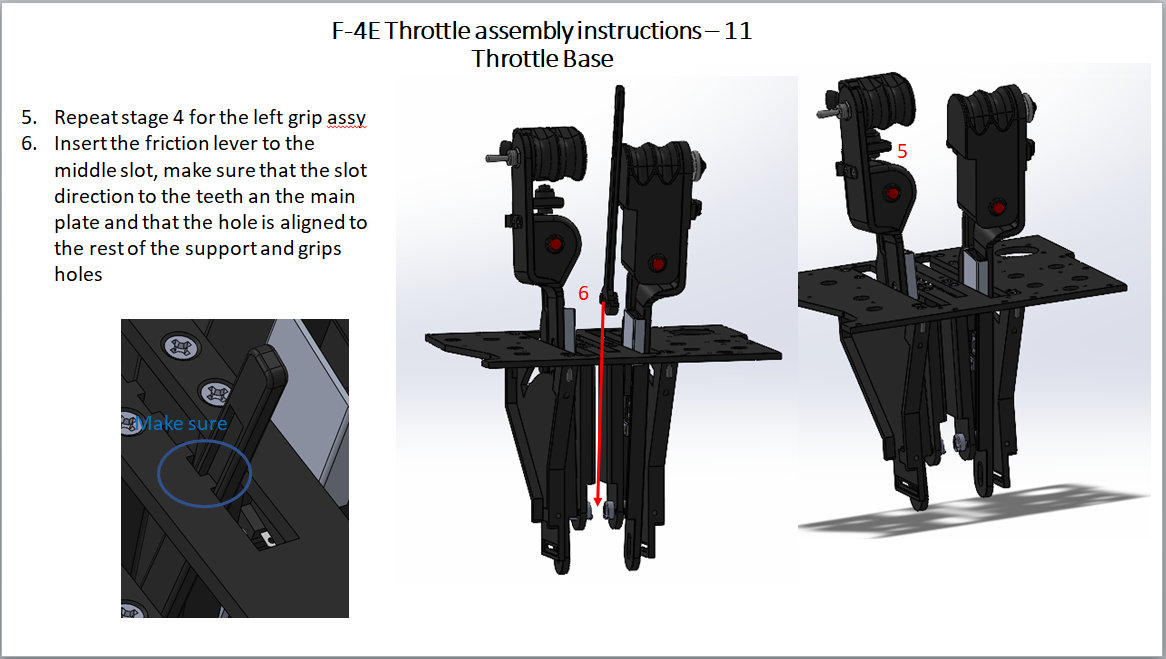 F-4E Throttle assembly instructions – 11
Throttle Base

5. Repeat stage 4 for the left grip assy
6. Insert the friction lever to the middle slot, make sure that the slot direction to the teeth an the main plate and that the hole is aligned to the rest of the support and grips holes

Make sure

6

5