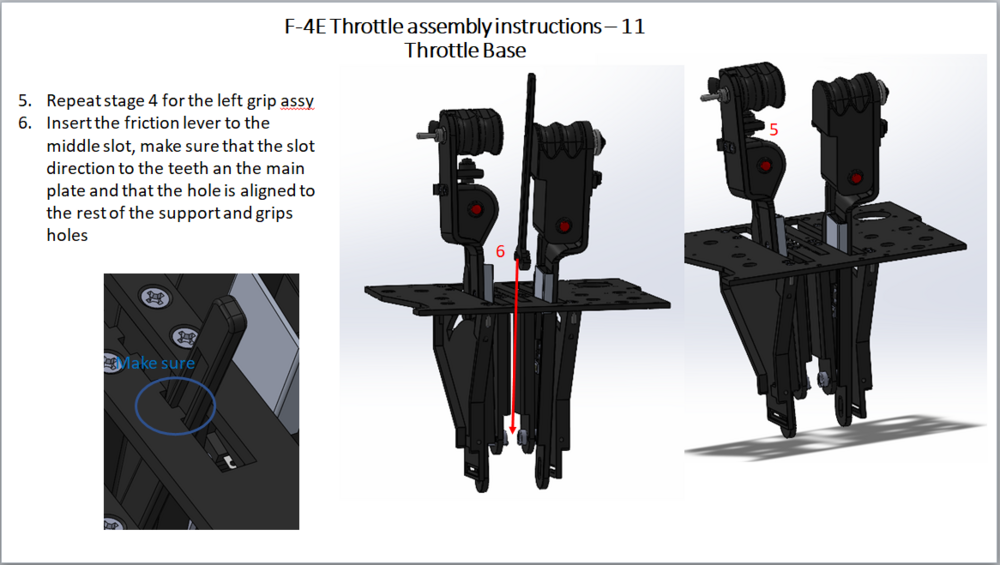 F-4E Throttle assembly instructions – 11
Throttle Base

5. Repeat stage 4 for the left grip assy
6. Insert the friction lever to the middle slot, make sure that the slot direction to the teeth an the main plate and that the hole is aligned to the rest of the support and grips holes

Make sure

6

5