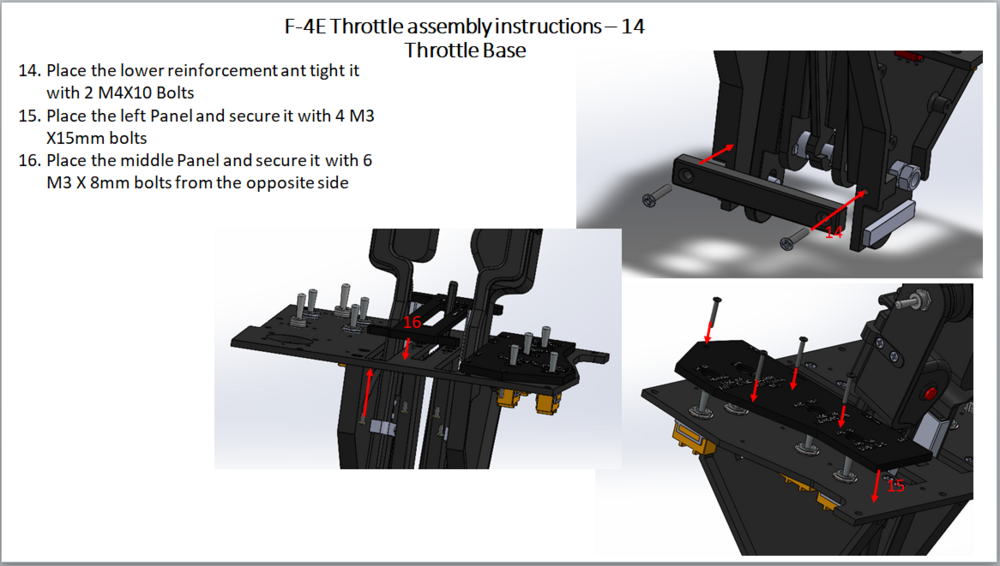 F-4E Throttle assembly instructions – 14
Throttle Base

14. Place the lower reinforcement ant tight it with 2 M4X10 Bolts
15. Place the left Panel and secure it with 4 M3 X15mm bolts
16. Place the middle Panel and secure it with 6 M3 X 8mm bolts from the opposite side

14

16

15