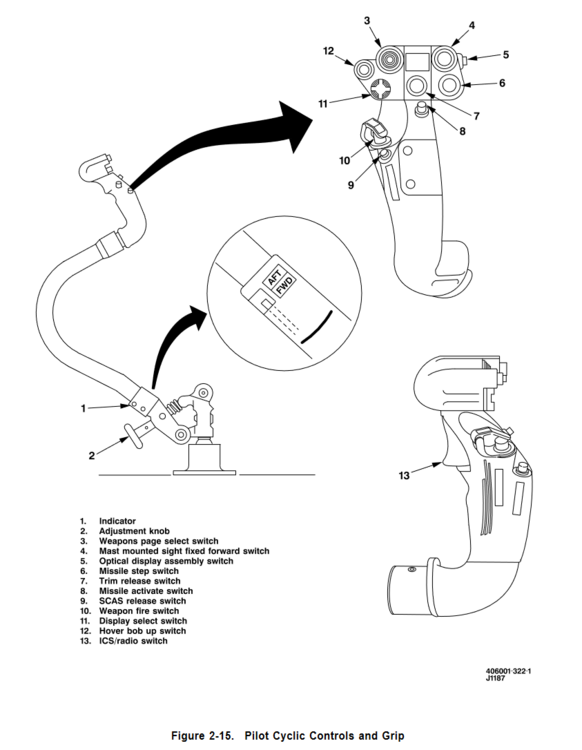 3
4
12
5
6
11
7
8
10
9
AFT
FWD
1
2
13

1. Indicator
2. Adjustment knob
3. Weapons page select switch
4. Mast mounted sight fixed forward switch
5. Optical display assembly switch
6. Missile step switch
7. Trim release switch
8. Missile activate switch
9. SCAS release switch
10. Weapon fire switch
11. Display select switch
12. Hover bob up switch
13. ICS/radio switch

406001-322-1
J1187

Figure 2-15. Pilot Cyclic Controls and Grip