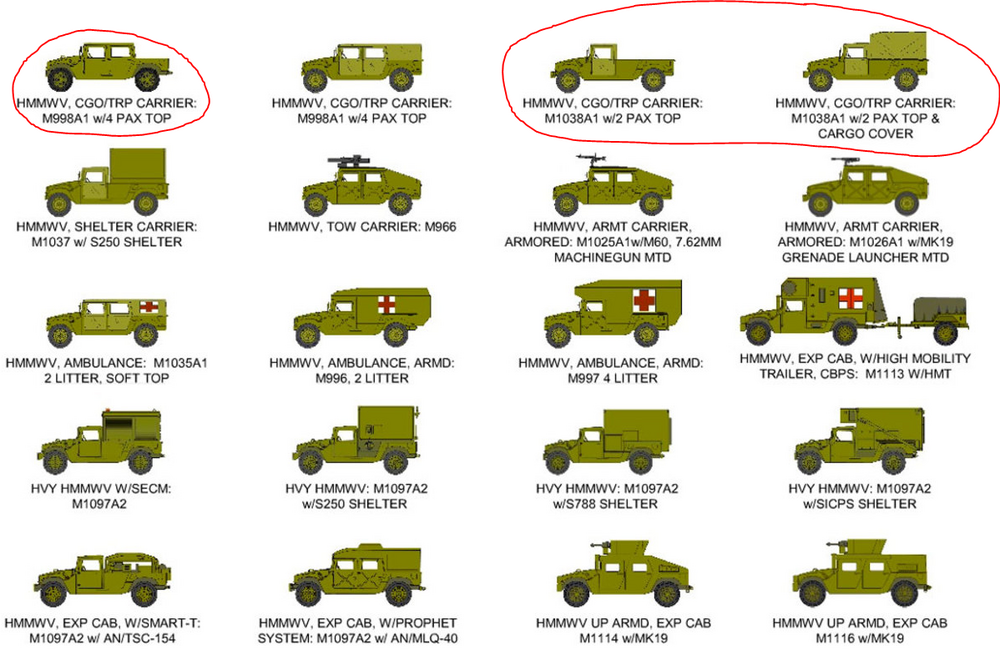 HMMWV, CGO/TRP CARRIER: M998A1 w/4 PAX TOP

HMMWV, CGO/TRP CARRIER: M998A1 w/4 PAX TOP

HMMWV, CGO/TRP CARRIER: M1038A1 w/2 PAX TOP

HMMWV, CGO/TRP CARRIER: M1038A1 w/2 PAX TOP & CARGO COVER

HMMWV, SHELTER CARRIER: M1037 w/ S250 SHELTER

HMMWV, TOW CARRIER: M966

HMMWV, ARMT CARRIER, ARMORED: M1025A1w/M60, 7.62MM MACHINEGUN MTD

HMMWV, ARMT CARRIER, ARMORED: M1026A1 w/MK19 GRENADE LAUNCHER MTD

HMMWV, AMBULANCE: M1035A1 2 LITTER, SOFT TOP

HMMWV, AMBULANCE, ARMD: M996, 2 LITTER

HMMWV, AMBULANCE, ARMD: M997 4 LITTER

HMMWV, EXP CAB, W/HIGH MOBILITY TRAILER, CBPS: M1113 W/HMT

HVY HMMWV W/SECM: M1097A2

HVY HMMWV: M1097A2 w/S250 SHELTER

HVY HMMWV: M1097A2 w/S788 SHELTER

HVY HMMWV: M1097A2 w/SICPS SHELTER

HMMWV, EXP CAB, W/SMART-T: M1097A2 w/ AN/TSC-154

HMMWV, EXP CAB, W/PROPHET SYSTEM: M1097A2 w/ AN/MLQ-40

HMMWV UP ARMD, EXP CAB M1114 w/MK19

HMMWV UP ARMD, EXP CAB M1116 w/MK19