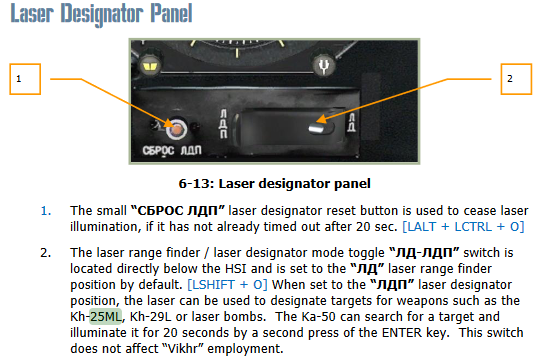 Laser Designator Panel

1

2

ЛДП

ЛД

СБРОС ЛДП

6-13: Laser designator panel

1. The small "СБРОС ЛДП" laser designator reset button is used to cease laser illumination, if it has not already timed out after 20 sec. [LALT + LCTRL + O]

2. The laser range finder / laser designator mode toggle "ЛД-ЛДП" switch is located directly below the HSI and is set to the "ЛД" laser range finder position by default. [LSHIFT + O] When set to the "ЛДП" laser designator position, the laser can be used to designate targets for weapons such as the Kh-25ML, Kh-29L or laser bombs. The Ka-50 can search for a target and illuminate it for 20 seconds by a second press of the ENTER key. This switch does not affect "Vikhr" employment.