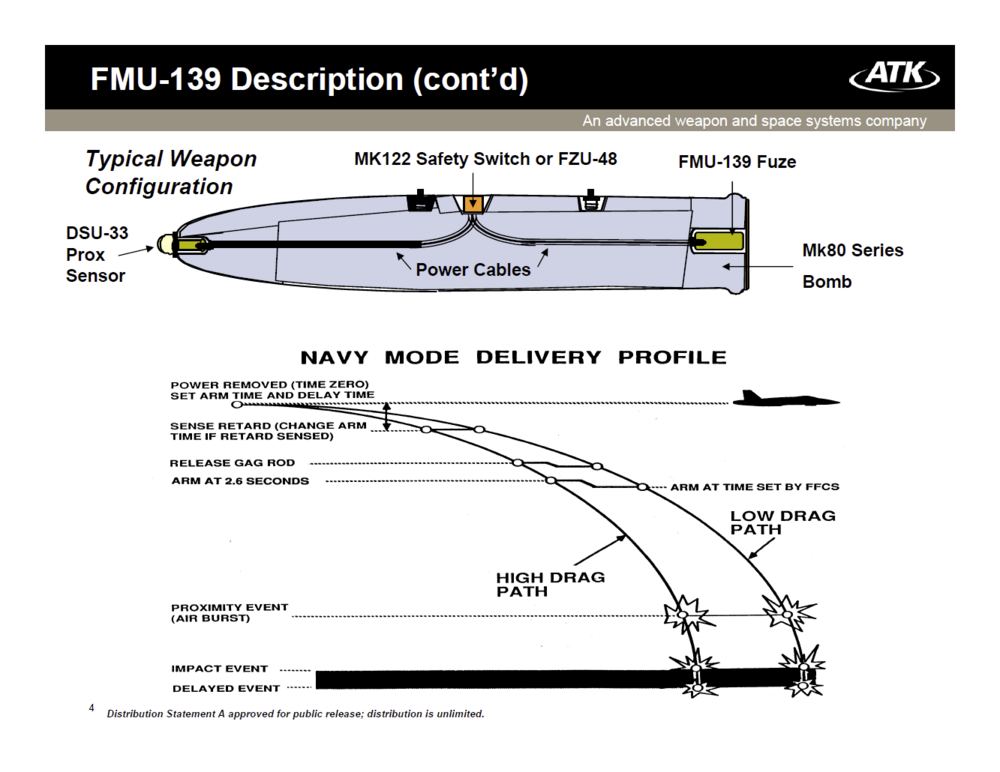 FMU-139 Description (cont'd)

ATK

An advanced weapon and space systems company

Typical Weapon Configuration

MK122 Safety Switch or FZU-48

FMU-139 Fuze

DSU-33 Prox Sensor

Power Cables

Mk80 Series Bomb

NAVY MODE DELIVERY PROFILE

POWER REMOVED (TIME ZERO) SET ARM TIME AND DELAY TIME

SENSE RETARD (CHANGE ARM TIME IF RETARD SENSED)

RELEASE GAG ROD

ARM AT 2.6 SECONDS

ARM AT TIME SET BY FFCS

LOW DRAG PATH

HIGH DRAG PATH

PROXIMITY EVENT (AIR BURST)

IMPACT EVENT

DELAYED EVENT

4

Distribution Statement A approved for public release; distribution is unlimited.