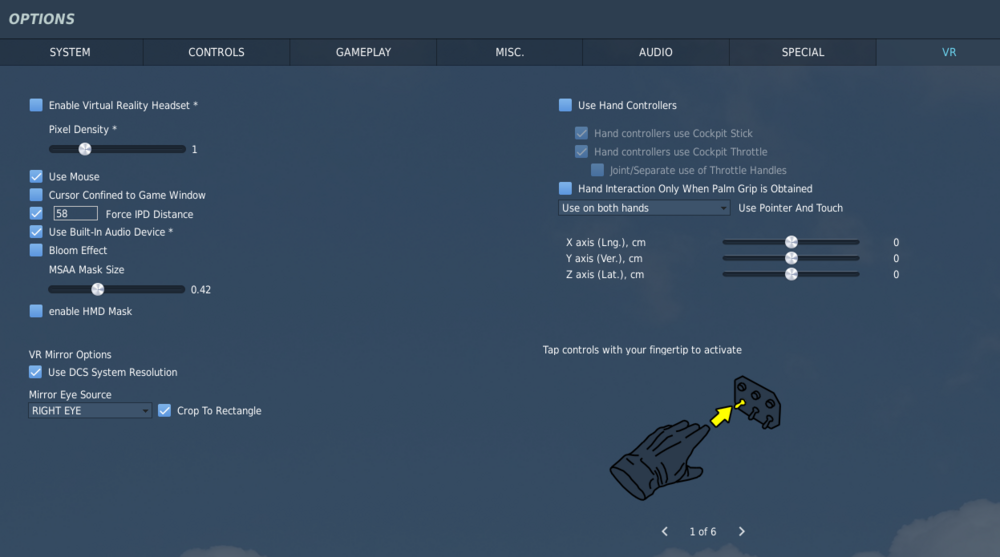 OPTIONS

SYSTEM CONTROLS GAMEPLAY MISC. AUDIO SPECIAL VR

Enable Virtual Reality Headset *

Pixel Density *

1

Use Mouse

Cursor Confined to Game Window

58 Force IPD Distance

Use Built-In Audio Device *

Bloom Effect

MSAA Mask Size

0.42

enable HMD Mask

VR Mirror Options

Use DCS System Resolution

Mirror Eye Source

RIGHT EYE

Crop To Rectangle

Use Hand Controllers

Hand controllers use Cockpit Stick

Hand controllers use Cockpit Throttle

Joint/Separate use of Throttle Handles

Hand Interaction Only When Palm Grip is Obtained

Use on both hands

Use Pointer And Touch

X axis (Lng.), cm 0

Y axis (Ver.), cm 0

Z axis (Lat.), cm 0

Tap controls with your fingertip to activate

1 of 6