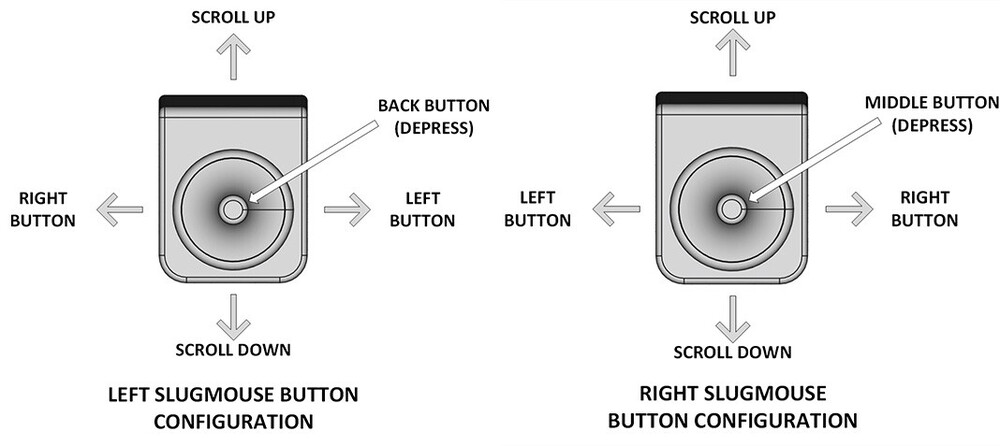 SCROLL UP

BACK BUTTON
(DEPRESS)

RIGHT
BUTTON

LEFT
BUTTON

SCROLL DOWN

LEFT SLUGMOUSE BUTTON
CONFIGURATION

SCROLL UP

MIDDLE BUTTON
(DEPRESS)

LEFT
BUTTON

RIGHT
BUTTON

SCROLL DOWN

RIGHT SLUGMOUSE
BUTTON CONFIGURATION