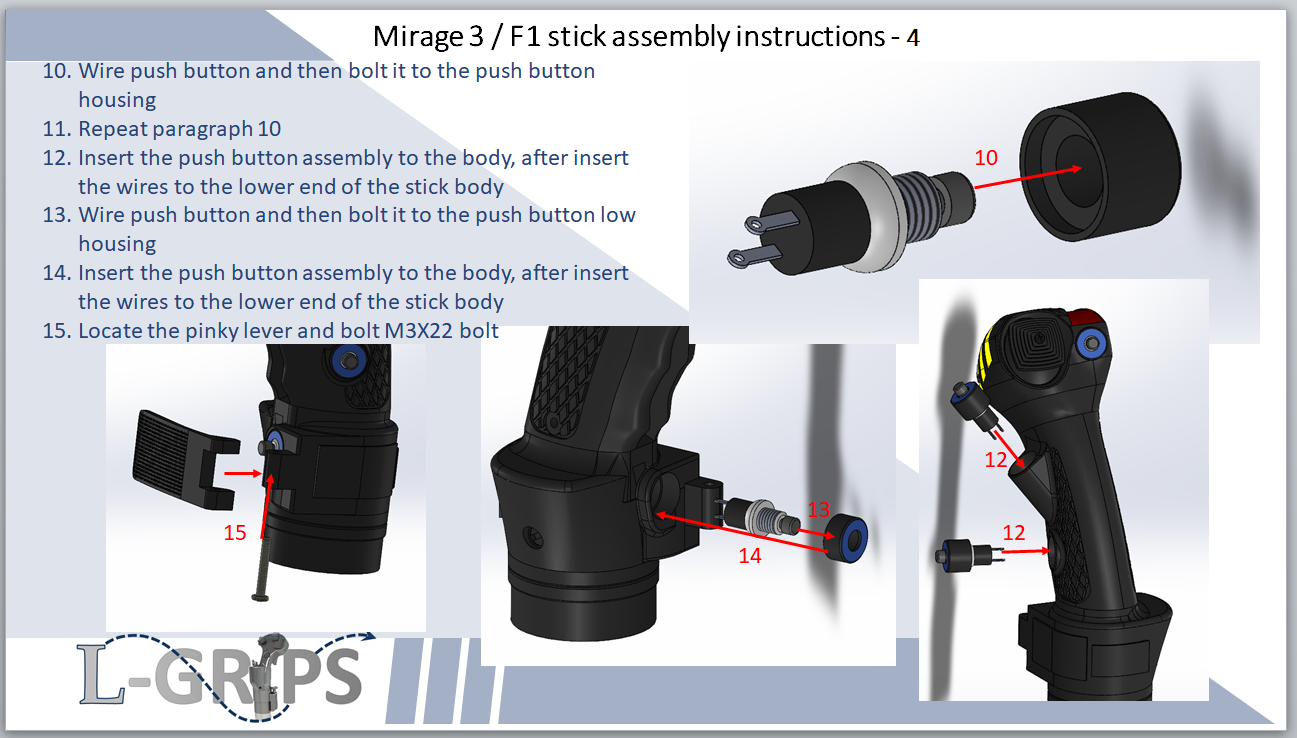 Mirage 3 / F1 stick assembly instructions - 4

10. Wire push button and then bolt it to the push button housing
11. Repeat paragraph 10
12. Insert the push button assembly to the body, after insert the wires to the lower end of the stick body
13. Wire push button and then bolt it to the push button low housing
14. Insert the push button assembly to the body, after insert the wires to the lower end of the stick body
15. Locate the pinky lever and bolt M3X22 bolt

10

15

13

14

12

12

L-GRIPS