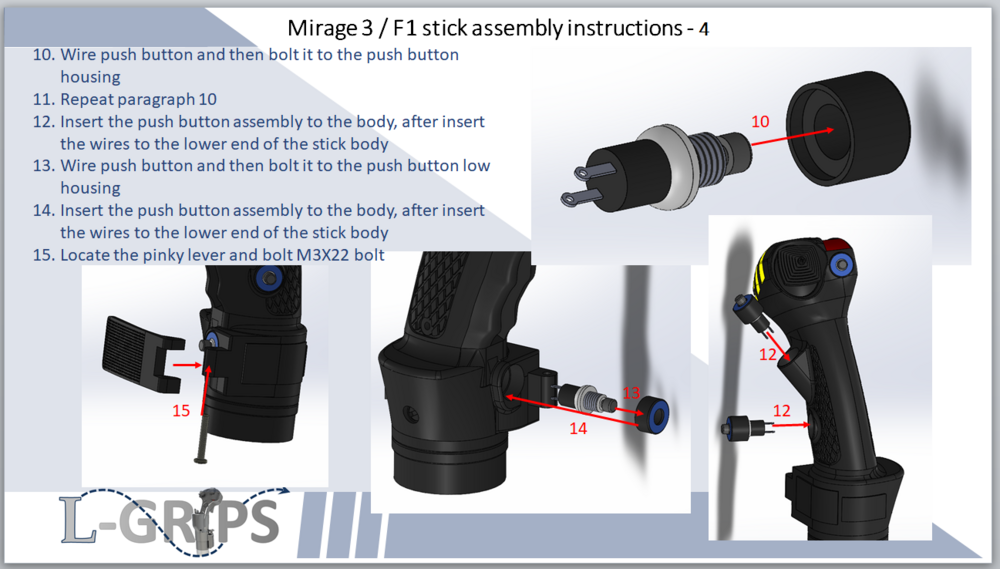 Mirage 3 / F1 stick assembly instructions - 4

10. Wire push button and then bolt it to the push button housing
11. Repeat paragraph 10
12. Insert the push button assembly to the body, after insert the wires to the lower end of the stick body
13. Wire push button and then bolt it to the push button low housing
14. Insert the push button assembly to the body, after insert the wires to the lower end of the stick body
15. Locate the pinky lever and bolt M3X22 bolt

10

15

13

14

12

12

L-GRIPS