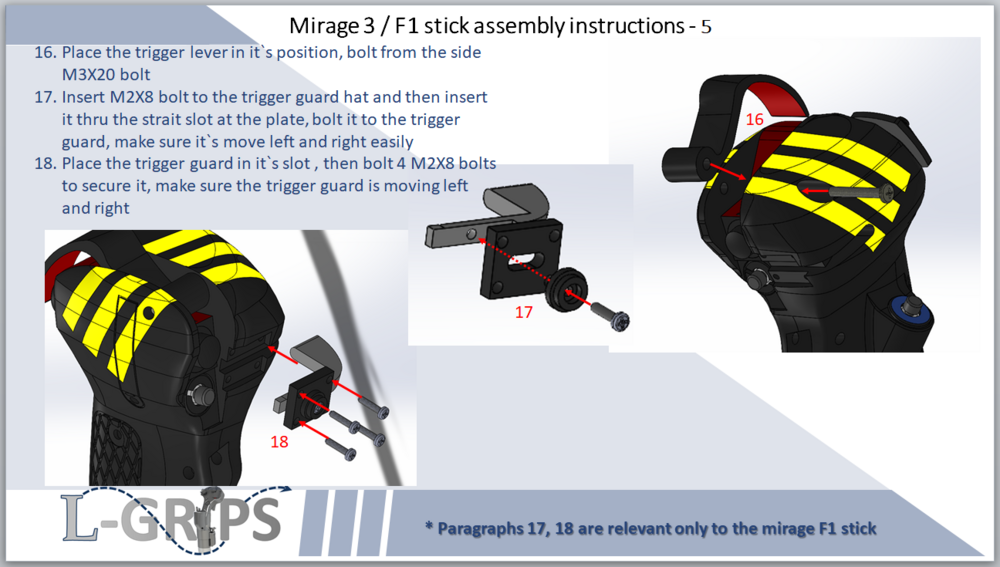 Mirage 3 / F1 stick assembly instructions - 5

16. Place the trigger lever in it`s position, bolt from the side M3X20 bolt
17. Insert M2X8 bolt to the trigger guard hat and then insert it thru the strait slot at the plate, bolt it to the trigger guard, make sure it`s move left and right easily
18. Place the trigger guard in it`s slot , then bolt 4 M2X8 bolts to secure it, make sure the trigger guard is moving left and right

16

17

18

L-GRIPS

* Paragraphs 17, 18 are relevant only to the mirage F1 stick