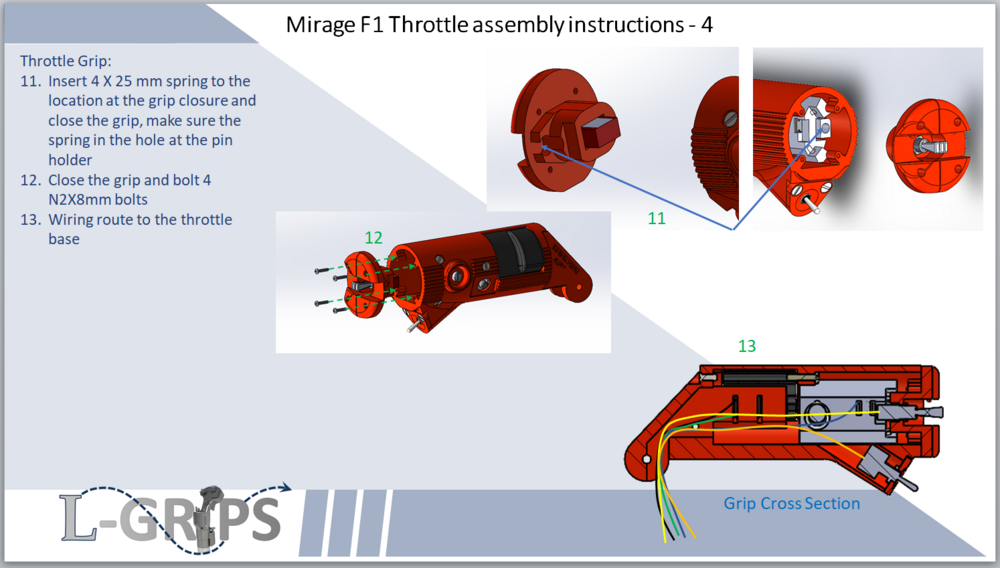 Mirage F1 Throttle assembly instructions - 4

Throttle Grip:
11. Insert 4 X 25 mm spring to the location at the grip closure and close the grip, make sure the spring in the hole at the pin holder
12. Close the grip and bolt 4 N2X8mm bolts
13. Wiring route to the throttle base

11

12

13

Grip Cross Section

L-GRIPS