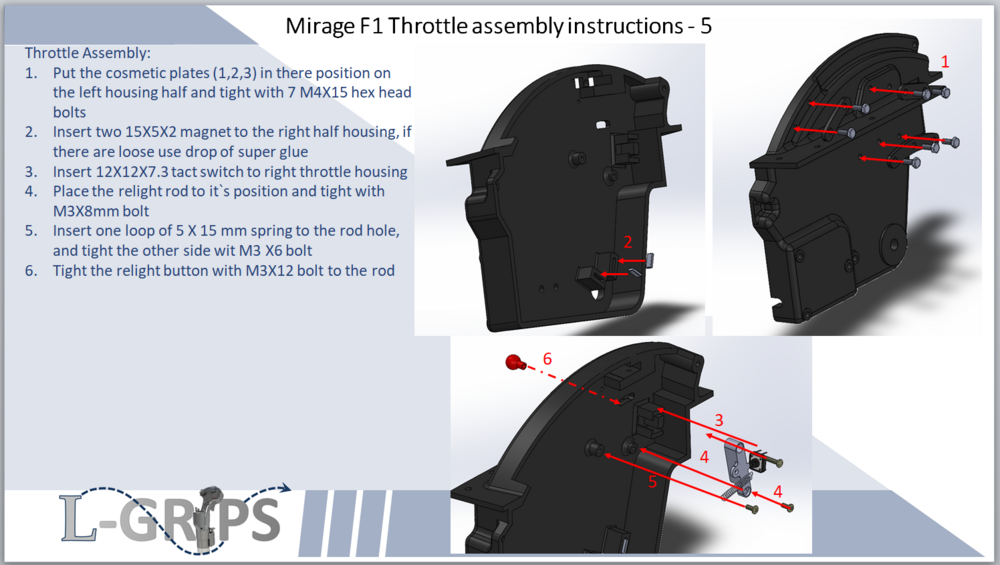 Mirage F1 Throttle assembly instructions - 5

Throttle Assembly:
1. Put the cosmetic plates (1,2,3) in there position on the left housing half and tight with 7 M4X15 hex head bolts
2. Insert two 15X5X2 magnet to the right half housing, if there are loose use drop of super glue
3. Insert 12X12X7.3 tact switch to right throttle housing
4. Place the relight rod to it`s position and tight with M3X8mm bolt
5. Insert one loop of 5 X 15 mm spring to the rod hole, and tight the other side wit M3 X6 bolt
6. Tight the relight button with M3X12 bolt to the rod

2

1

6

3

4

5

4

L-GRIPS