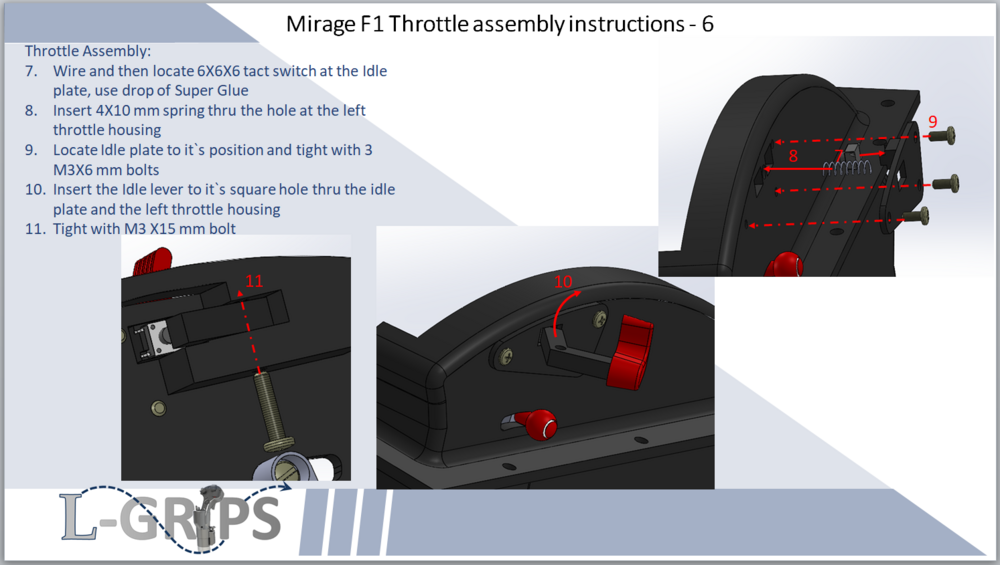 Mirage F1 Throttle assembly instructions - 6

Throttle Assembly:

7. Wire and then locate 6X6X6 tact switch at the Idle plate, use drop of Super Glue
8. Insert 4X10 mm spring thru the hole at the left throttle housing
9. Locate Idle plate to it`s position and tight with 3 M3X6 mm bolts
10. Insert the Idle lever to it`s square hole thru the idle plate and the left throttle housing
11. Tight with M3 X15 mm bolt

9

8

7

11

10

L-GRIPS