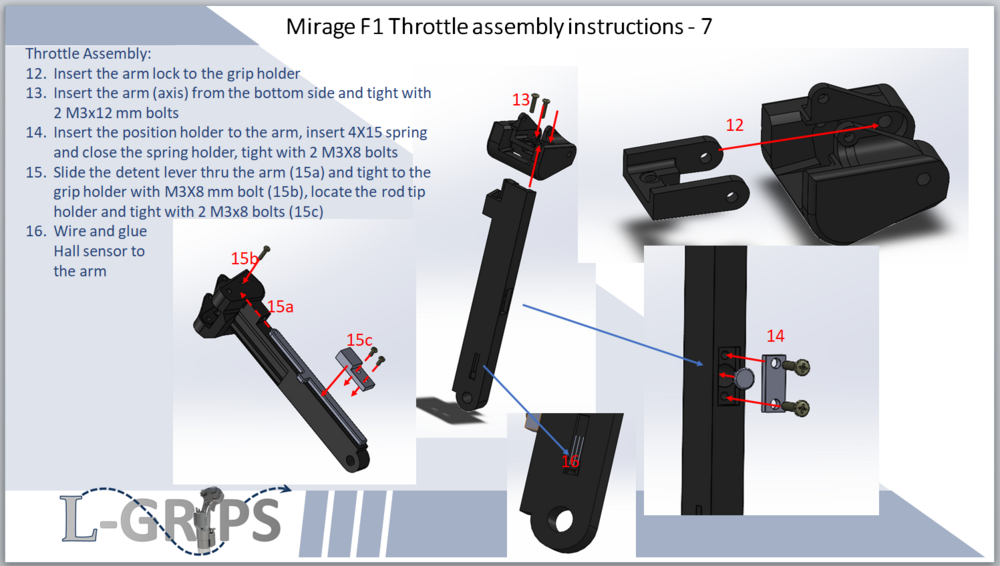 Mirage F1 Throttle assembly instructions - 7

Throttle Assembly:
12. Insert the arm lock to the grip holder
13. Insert the arm (axis) from the bottom side and tight with 2 M3x12 mm bolts
14. Insert the position holder to the arm, insert 4X15 spring and close the spring holder, tight with 2 M3X8 bolts
15. Slide the detent lever thru the arm (15a) and tight to the grip holder with M3X8 mm bolt (15b), locate the rod tip holder and tight with 2 M3x8 bolts (15c)
16. Wire and glue Hall sensor to the arm

13

12

15b

15a

15c

14

16

L-GRIPS