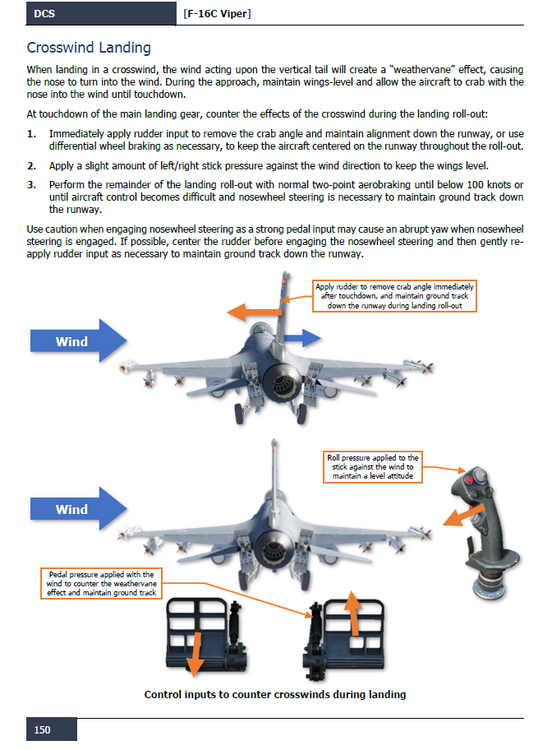 DCS [F-16C Viper]

Crosswind Landing

When landing in a crosswind, the wind acting upon the vertical tail will create a "weathervane" effect, causing the nose to turn into the wind. During the approach, maintain wings-level and allow the aircraft to crab with the nose into the wind until touchdown.

At touchdown of the main landing gear, counter the effects of the crosswind during the landing roll-out:

1. Immediately apply rudder input to remove the crab angle and maintain alignment down the runway, or use differential wheel braking as necessary, to keep the aircraft centered on the runway throughout the roll-out.

2. Apply a slight amount of left/right stick pressure against the wind direction to keep the wings level.

3. Perform the remainder of the landing roll-out with normal two-point aerobraking until below 100 knots or until aircraft control becomes difficult and nosewheel steering is necessary to maintain ground track down the runway.

Use caution when engaging nosewheel steering as a strong pedal input may cause an abrupt yaw when nosewheel steering is engaged. If possible, center the rudder before engaging the nosewheel steering and then gently re-apply rudder input as necessary to maintain ground track down the runway.

Apply rudder to remove crab angle immediately after touchdown, and maintain ground track down the runway during landing roll-out

Wind

Roll pressure applied to the stick against the wind to maintain a level attitude

Wind

Pedal pressure applied with the wind to counter the weathervane effect and maintain ground track

Control inputs to counter crosswinds during landing

150