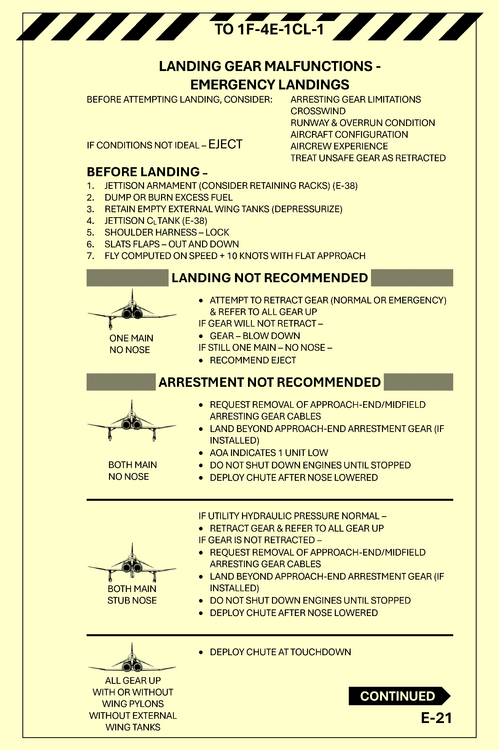 TO 1F-4E-1CL-1

LANDING GEAR MALFUNCTIONS - EMERGENCY LANDINGS

BEFORE ATTEMPTING LANDING, CONSIDER: ARRESTING GEAR LIMITATIONS
CROSSWIND
RUNWAY & OVERRUN CONDITION
AIRCRAFT CONFIGURATION
AIRCREW EXPERIENCE
TREAT UNSAFE GEAR AS RETRACTED

IF CONDITIONS NOT IDEAL – EJECT

BEFORE LANDING –
1. JETTISON ARMAMENT (CONSIDER RETAINING RACKS) (E-38)
2. DUMP OR BURN EXCESS FUEL
3. RETAIN EMPTY EXTERNAL WING TANKS (DEPRESSURIZE)
4. JETTISON $C_L$ TANK (E-38)
5. SHOULDER HARNESS – LOCK
6. SLATS FLAPS – OUT AND DOWN
7. FLY COMPUTED ON SPEED + 10 KNOTS WITH FLAT APPROACH

LANDING NOT RECOMMENDED

ONE MAIN
NO NOSE

• ATTEMPT TO RETRACT GEAR (NORMAL OR EMERGENCY) & REFER TO ALL GEAR UP
IF GEAR WILL NOT RETRACT –
• GEAR – BLOW DOWN
IF STILL ONE MAIN – NO NOSE –
• RECOMMEND EJECT

ARRESTMENT NOT RECOMMENDED

BOTH MAIN
NO NOSE

• REQUEST REMOVAL OF APPROACH-END/MIDFIELD ARRESTING GEAR CABLES
• LAND BEYOND APPROACH-END ARRESTMENT GEAR (IF INSTALLED)
• AOA INDICATES 1 UNIT LOW
• DO NOT SHUT DOWN ENGINES UNTIL STOPPED
• DEPLOY CHUTE AFTER NOSE LOWERED

BOTH MAIN
STUB NOSE

IF UTILITY HYDRAULIC PRESSURE NORMAL –
• RETRACT GEAR & REFER TO ALL GEAR UP
IF GEAR IS NOT RETRACTED –
• REQUEST REMOVAL OF APPROACH-END/MIDFIELD ARRESTING GEAR CABLES
• LAND BEYOND APPROACH-END ARRESTMENT GEAR (IF INSTALLED)
• DO NOT SHUT DOWN ENGINES UNTIL STOPPED
• DEPLOY CHUTE AFTER NOSE LOWERED

ALL GEAR UP
WITH OR WITHOUT
WING PYLONS
WITHOUT EXTERNAL
WING TANKS

• DEPLOY CHUTE AT TOUCHDOWN

CONTINUED

E-21